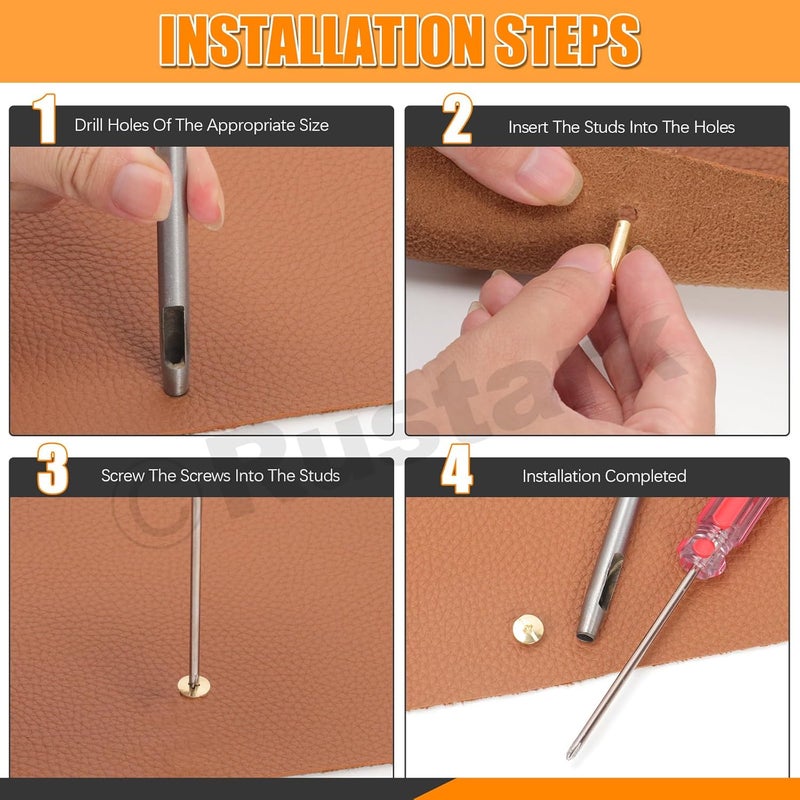 INSTALLATION STEPS

1 Drill Holes Of The Appropriate Size

2 Insert The Studs Into The Holes

3 Screw The Screws Into The Studs

4 Installation Completed

©Rustark